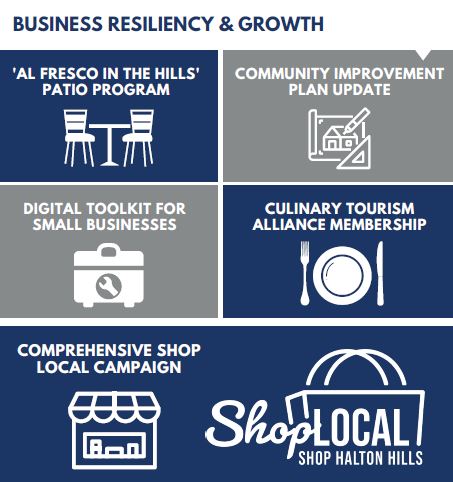 BUSINESS RESILIENCY & GROWTH

'AL FRESCO IN THE HILLS' PATIO PROGRAM

COMMUNITY IMPROVEMENT PLAN UPDATE

DIGITAL TOOLKIT FOR SMALL BUSINESSES

CULINARY TOURISM ALLIANCE MEMBERSHIP

COMPREHENSIVE SHOP LOCAL CAMPAIGN

Shop LOCAL
SHOP HALTON HILLS